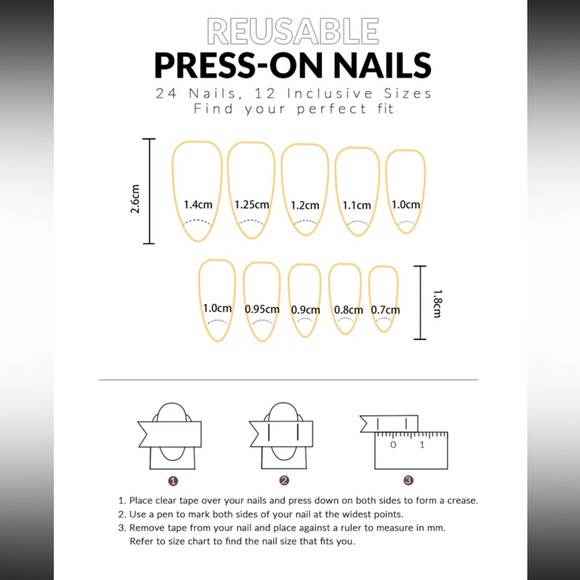 REUSABLE
PRESS-ON NAILS
24 Nails, 12 Inclusive Sizes
Find your perfect fit

2.6cm

1.4cm 1.25cm 1.2cm 1.1cm 1.0cm

1.0cm 0.95cm 0.9cm 0.8cm 0.7cm

1.8cm

0 1

1 2 3

1. Place clear tape over your nails and press down on both sides to form a crease.
2. Use a pen to mark both sides of your nail at the widest points.
3. Remove tape from your nail and place against a ruler to measure in mm. Refer to size chart to find the nail size that fits you.